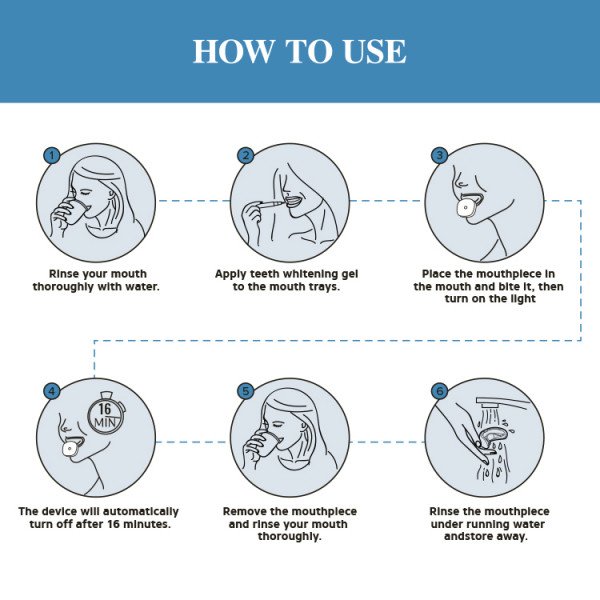 HOW TO USE

1

Rinse your mouth thoroughly with water.

2

Apply teeth whitening gel to the mouth trays.

3

Place the mouthpiece in the mouth and bite it, then turn on the light

4

16 MIN

The device will automatically turn off after 16 minutes.

5

Remove the mouthpiece and rinse your mouth thoroughly.

6

Rinse the mouthpiece under running water andstore away.